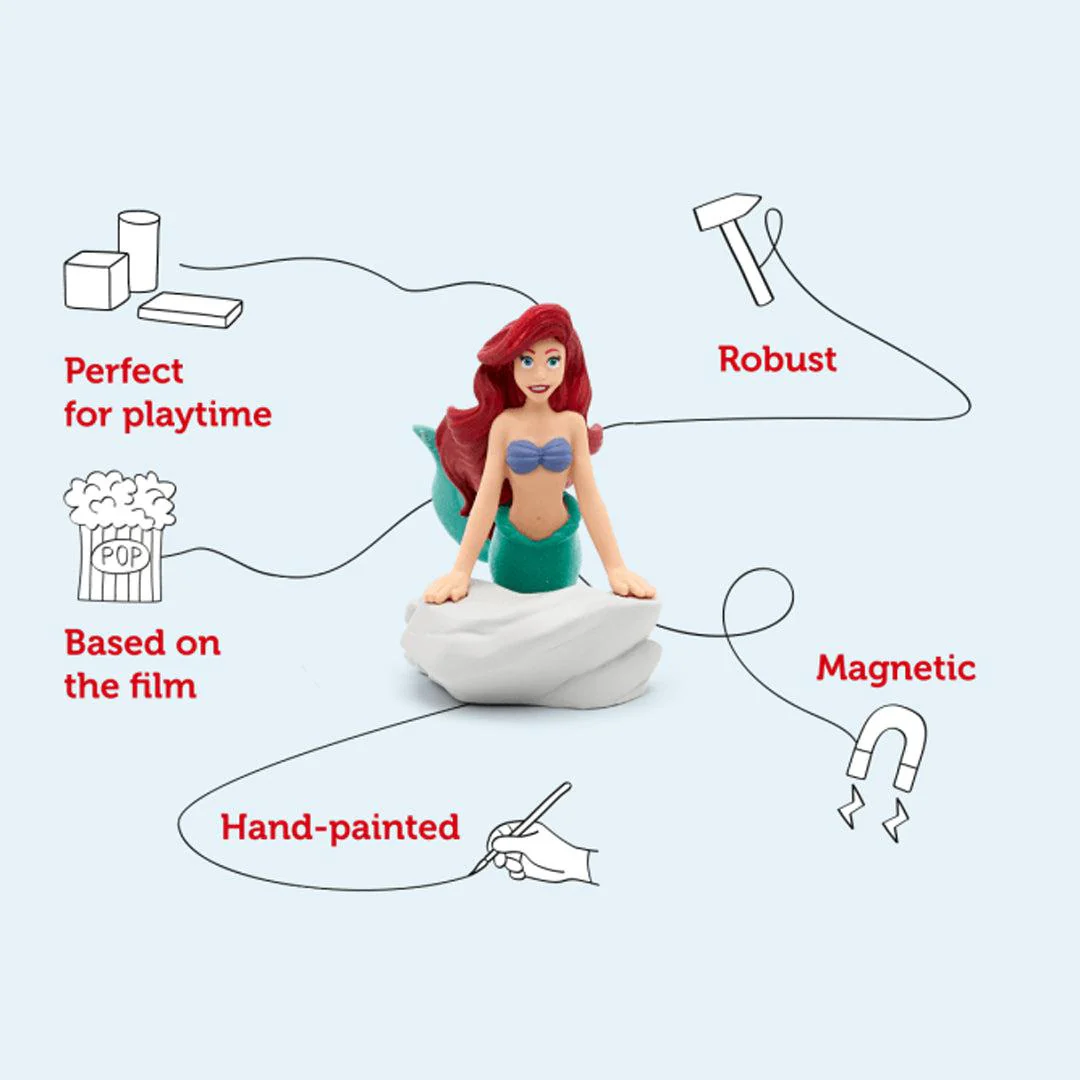 Perfect for playtime

Robust

POP

Based on the film

Magnetic

Hand-painted