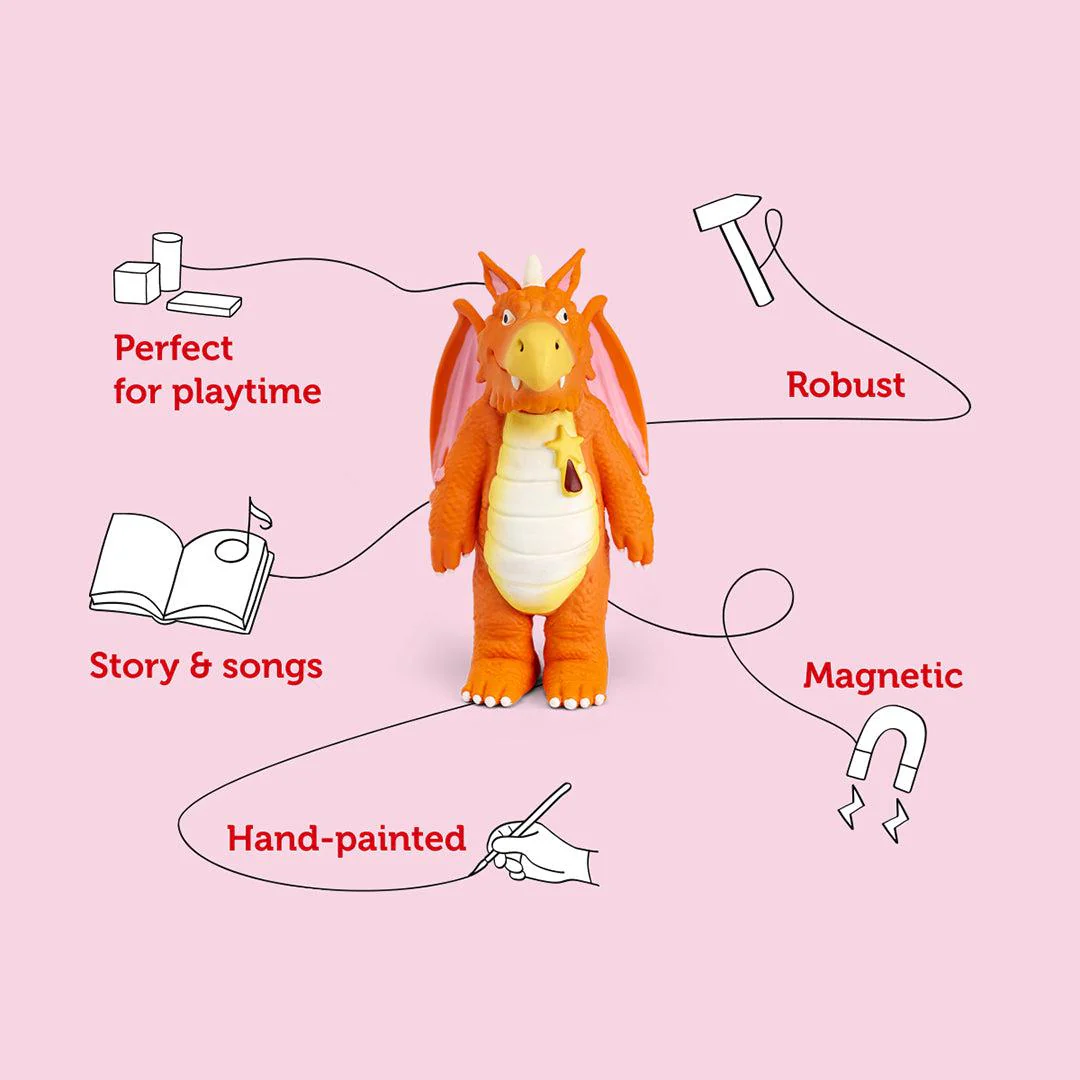 Perfect for playtime

Robust

Story & songs

Magnetic

Hand-painted